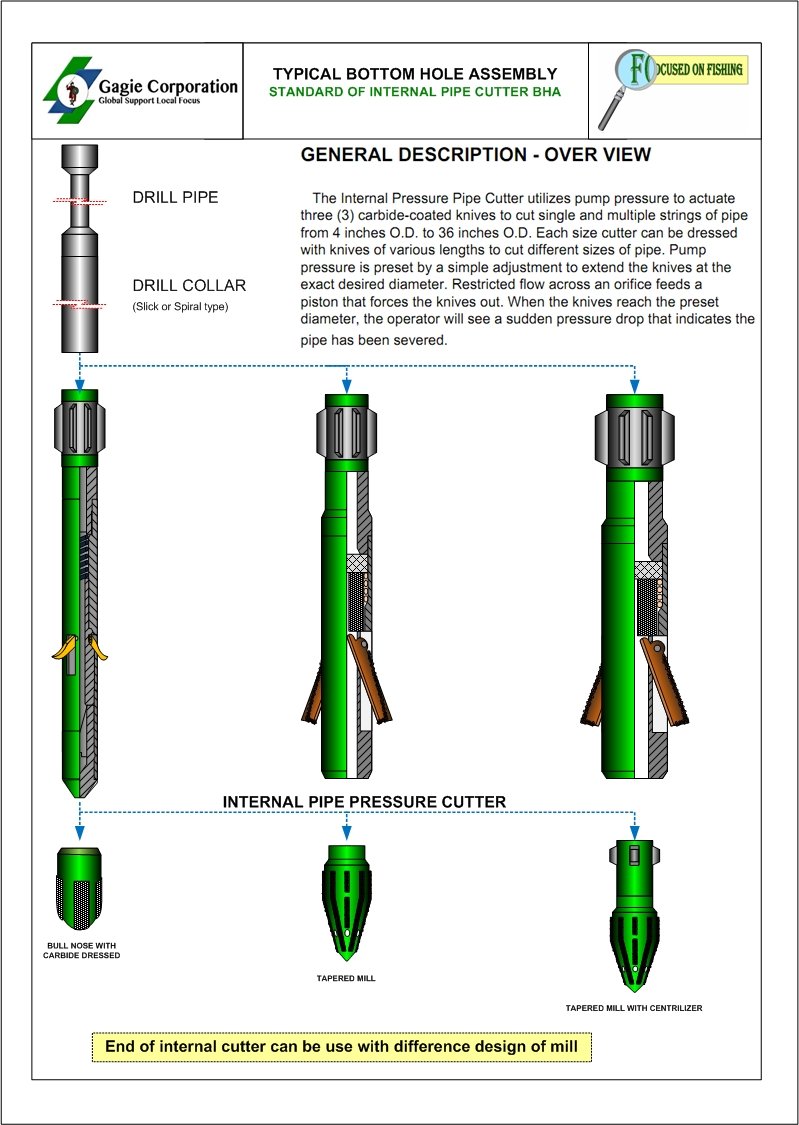 Gagie Corporation
Global Support Local Focus

TYPICAL BOTTOM HOLE ASSEMBLY
STANDARD OF INTERNAL PIPE CUTTER BHA

FOCUSED ON FISHING

GENERAL DESCRIPTION - OVER VIEW

DRILL PIPE

DRILL COLLAR
(Slick or Spiral type)

The Internal Pressure Pipe Cutter utilizes pump pressure to actuate three (3) carbide-coated knives to cut single and multiple strings of pipe from 4 inches O.D. to 36 inches O.D. Each size cutter can be dressed with knives of various lengths to cut different sizes of pipe. Pump pressure is preset by a simple adjustment to extend the knives at the exact desired diameter. Restricted flow across an orifice feeds a piston that forces the knives out. When the knives reach the preset diameter, the operator will see a sudden pressure drop that indicates the pipe has been severed.

INTERNAL PIPE PRESSURE CUTTER

BULL NOSE WITH CARBIDE DRESSED

TAPERED MILL

TAPERED MILL WITH CENTRILIZER

End of internal cutter can be use with difference design of mill