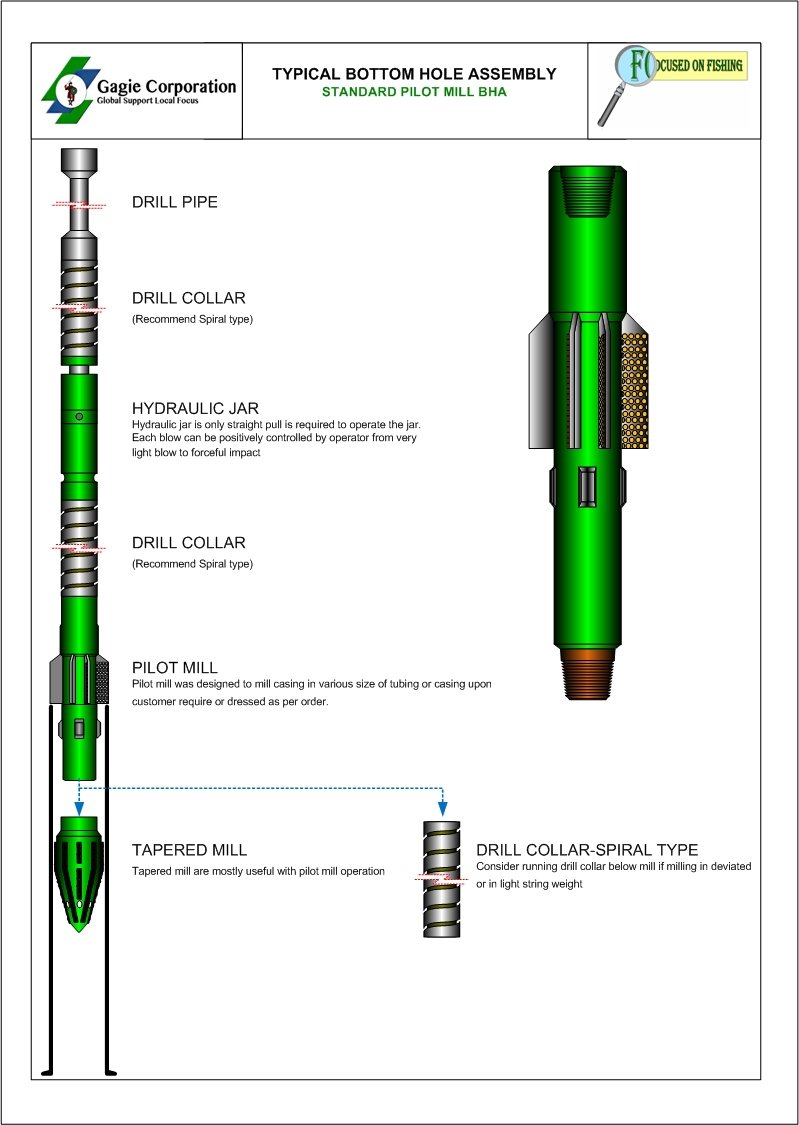 Gagie Corporation
Global Support Local Focus

TYPICAL BOTTOM HOLE ASSEMBLY
STANDARD PILOT MILL BHA

FOCUSED ON FISHING

DRILL PIPE

DRILL COLLAR
(Recommend Spiral type)

HYDRAULIC JAR
Hydraulic jar is only straight pull is required to operate the jar. Each blow can be positively controlled by operator from very light blow to forceful impact

DRILL COLLAR
(Recommend Spiral type)

PILOT MILL
Pilot mill was designed to mill casing in various size of tubing or casing upon customer require or dressed as per order.

TAPERED MILL
Tapered mill are mostly useful with pilot mill operation

DRILL COLLAR-SPIRAL TYPE
Consider running drill collar below mill if milling in deviated or in light string weight